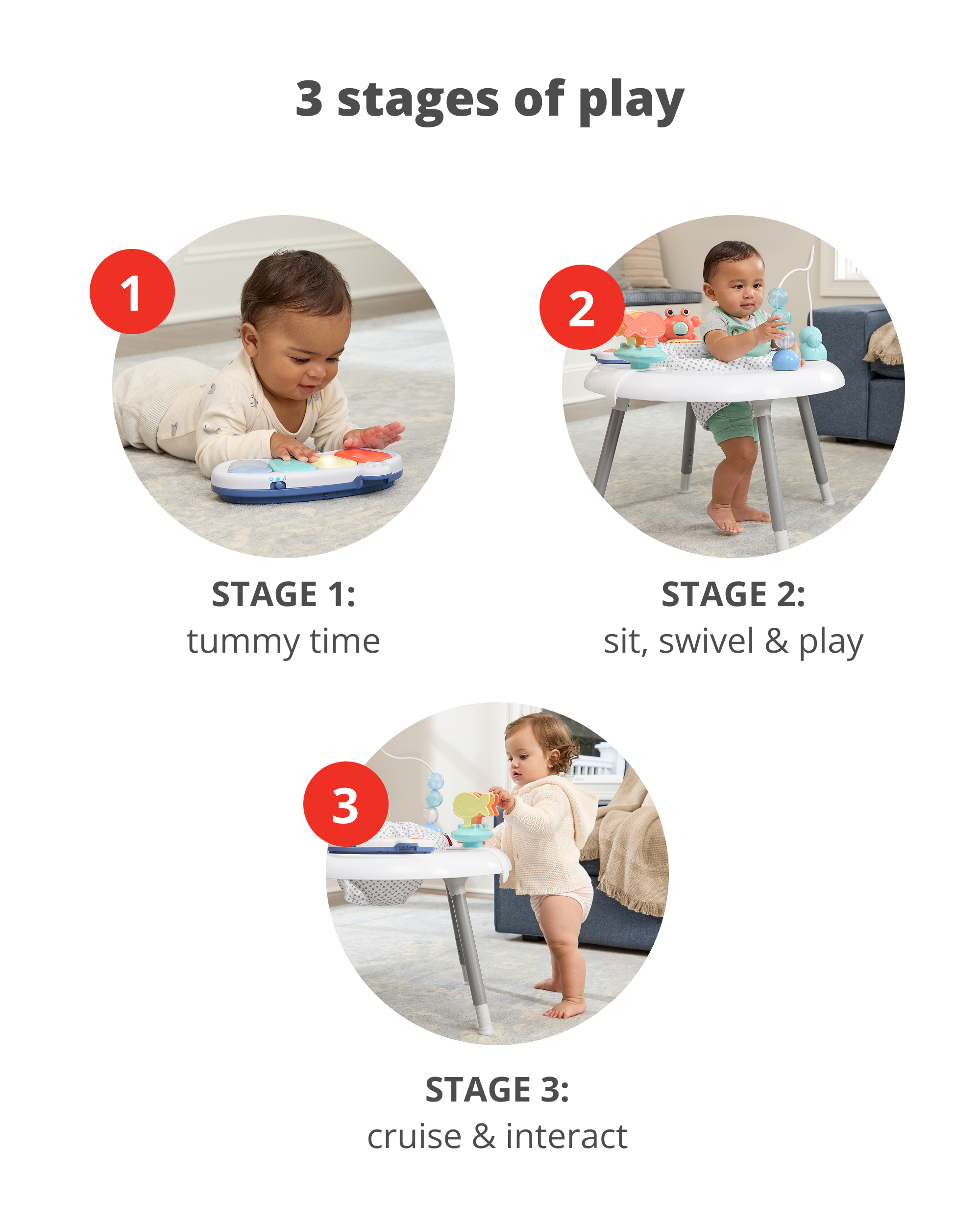 3 stages of play

1

STAGE 1:
tummy time

2

STAGE 2:
sit, swivel & play

3

STAGE 3:
cruise & interact