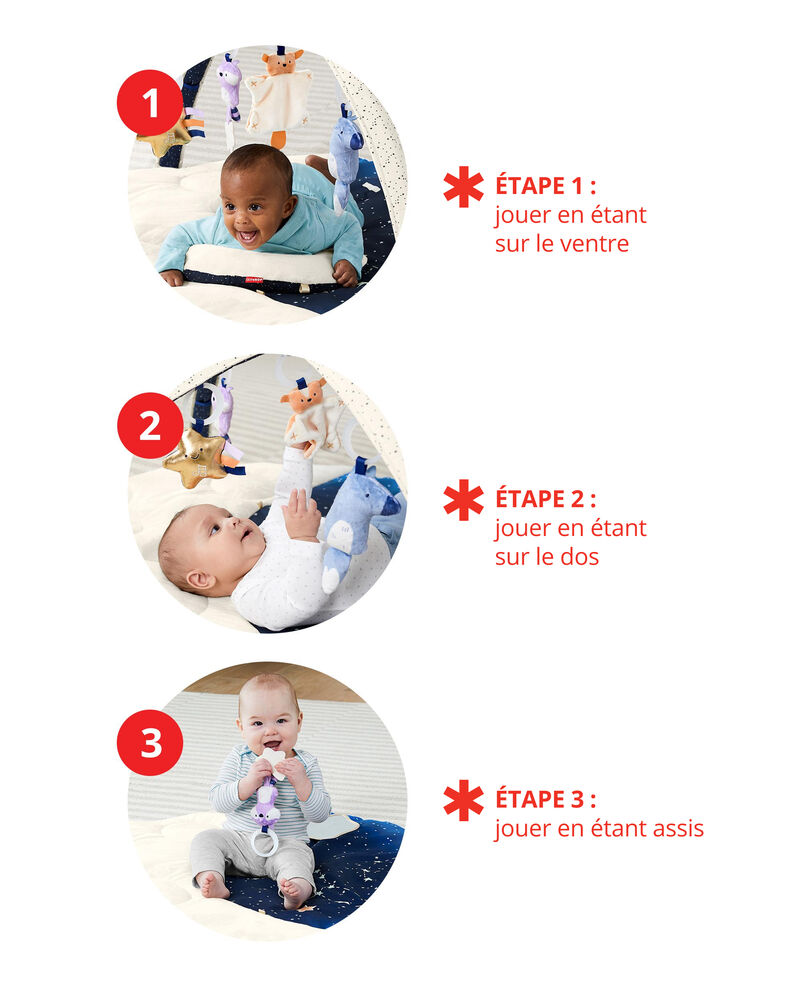 1

ÉTAPE 1 :
jouer en étant sur le ventre

2

ÉTAPE 2 :
jouer en étant sur le dos

3

ÉTAPE 3 :
jouer en étant assis