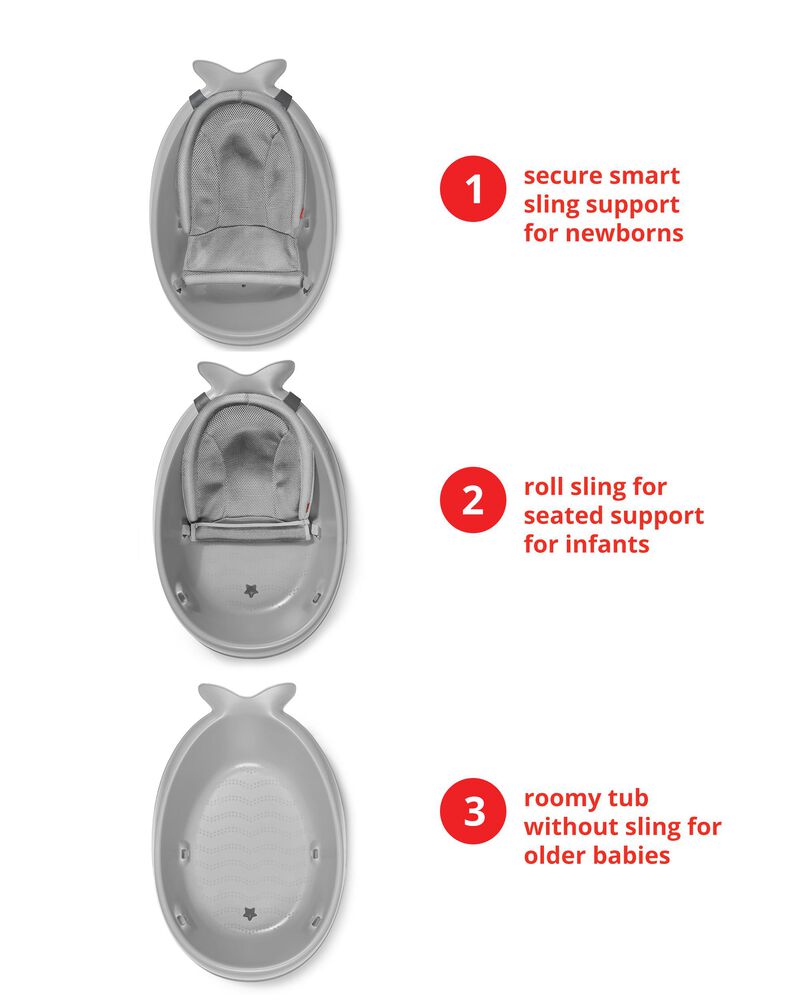 1 secure smart sling support for newborns

2 roll sling for seated support for infants

3 roomy tub without sling for older babies