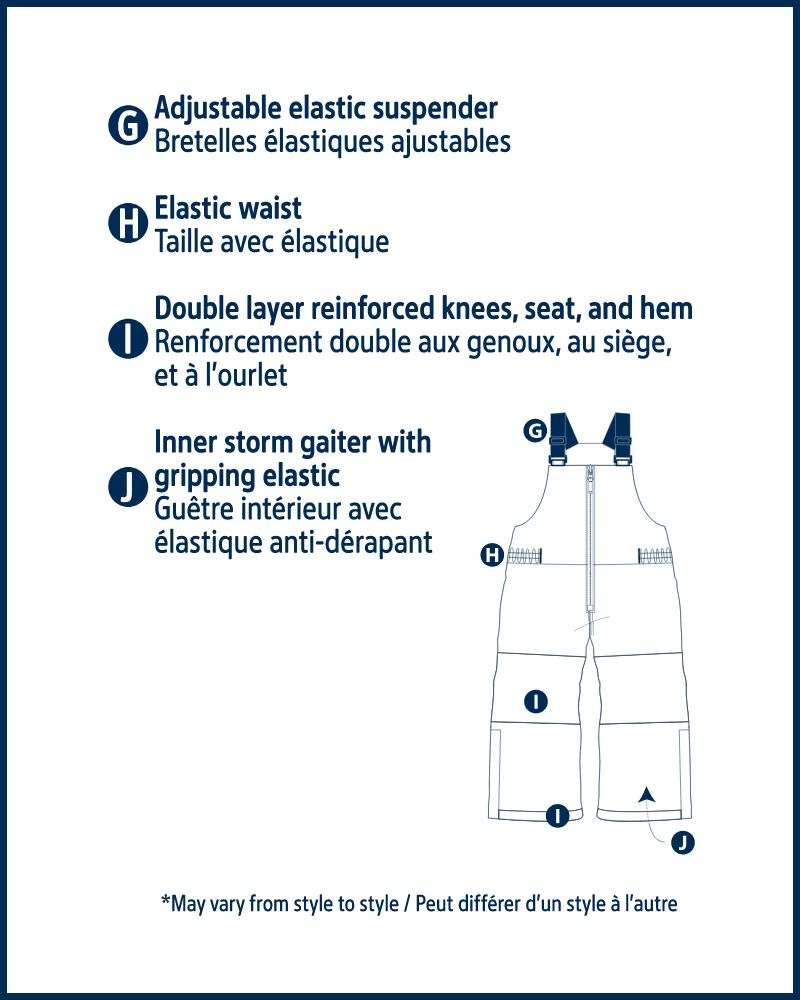 G Adjustable elastic suspender
Bretelles élastiques ajustables

H Elastic waist
Taille avec élastique

I Double layer reinforced knees, seat, and hem
Renforcement double aux genoux, au siège, et à l'ourlet

J Inner storm gaiter with gripping elastic
Guêtre intérieur avec élastique anti-dérapant

G

H

I

I

J

*May vary from style to style / Peut différer d'un style à l'autre