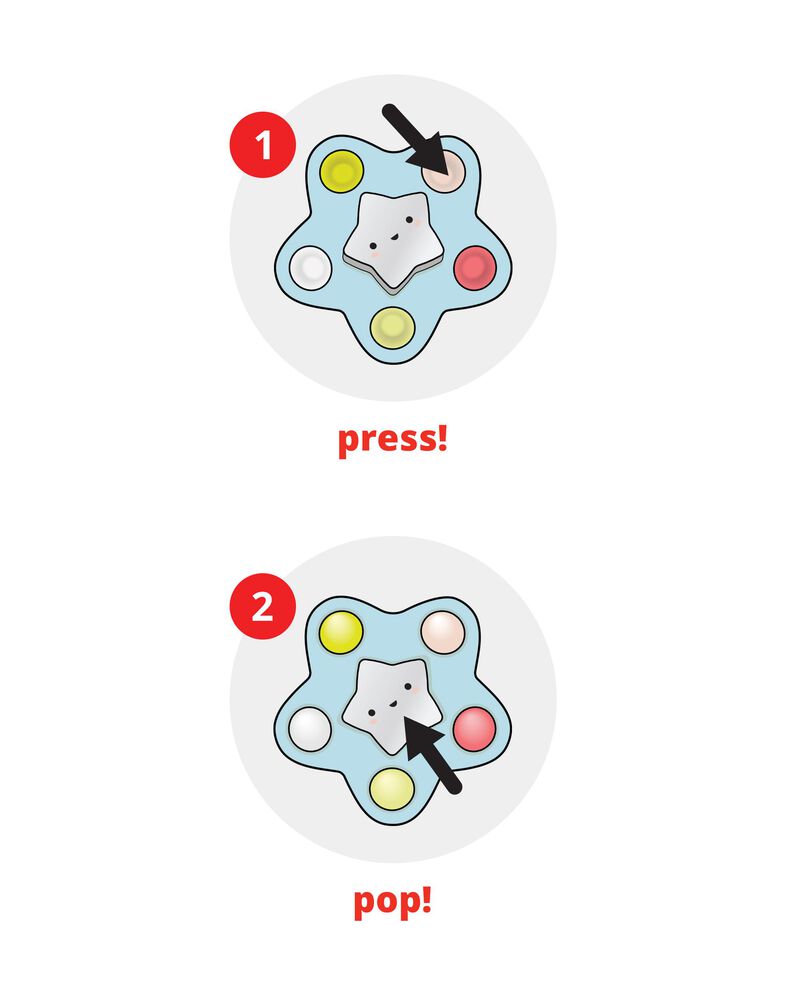 1

press!

2

pop!